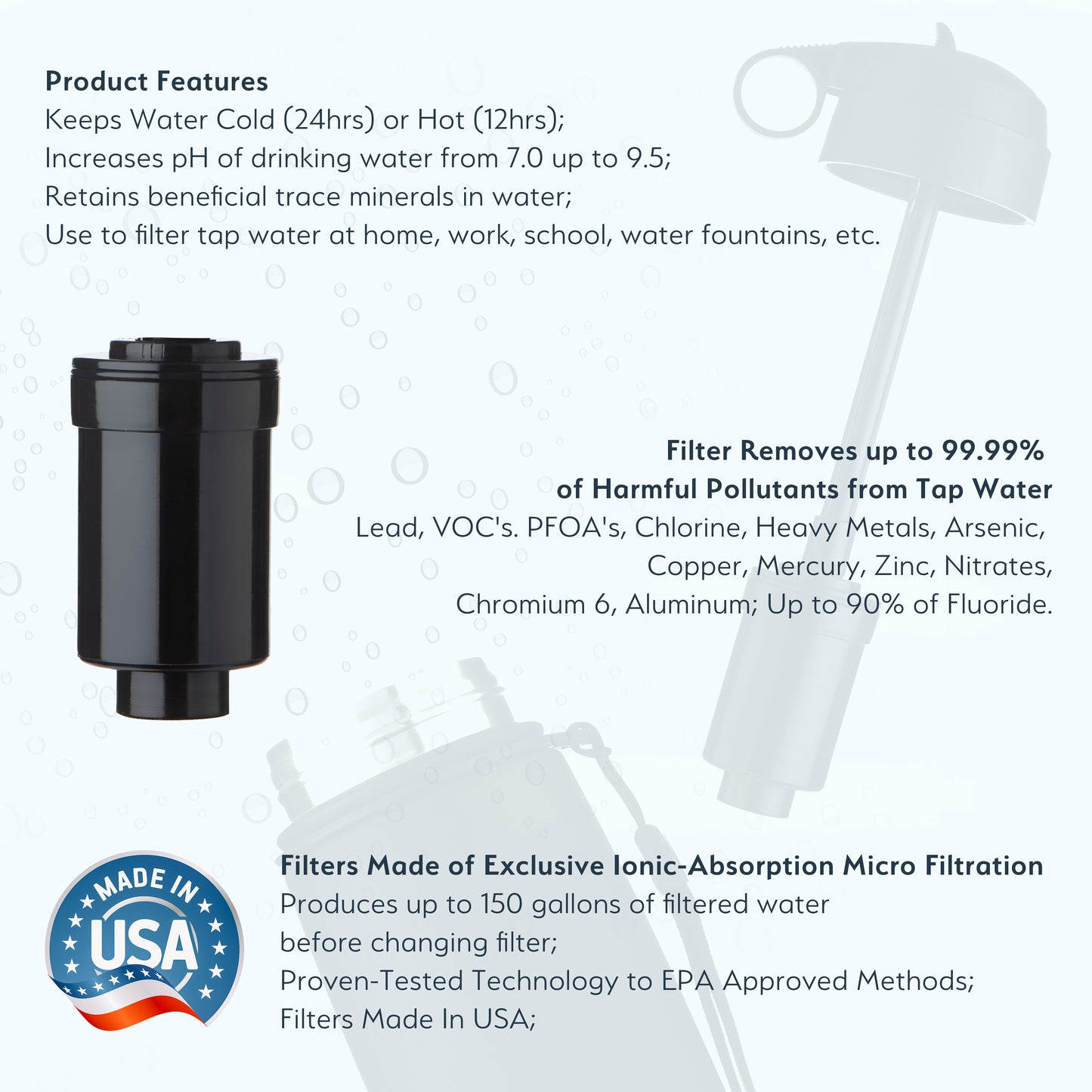 Product Features
Keeps Water Cold (24hrs) or Hot (12hrs);
Increases pH of drinking water from 7.0 up to 9.5;
Retains beneficial trace minerals in water;
Use to filter tap water at home, work, school, water fountains, etc.

Filter Removes up to 99.99% of Harmful Pollutants from Tap Water
Lead, VOC's. PFOA's, Chlorine, Heavy Metals, Arsenic, Copper, Mercury, Zinc, Nitrates, Chromium 6, Aluminum; Up to 90% of Fluoride.

MADE IN USA

Filters Made of Exclusive Ionic-Absorption Micro Filtration
Produces up to 150 gallons of filtered water before changing filter;
Proven-Tested Technology to EPA Approved Methods;
Filters Made In USA;